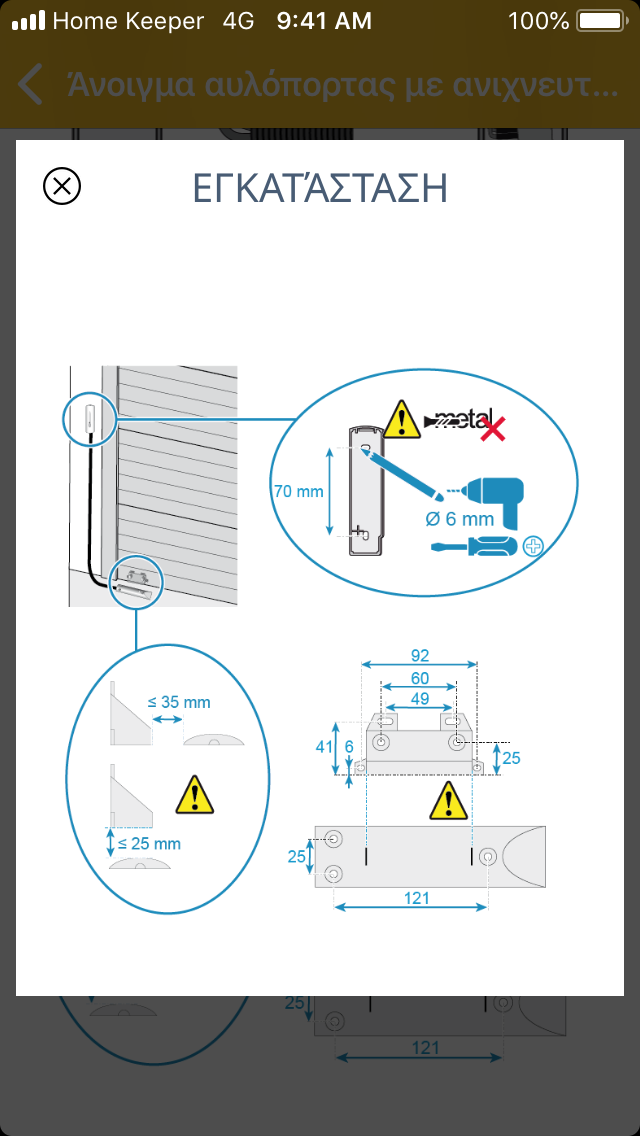 Home Keeper 4G 9:41 AM 100%

Άνοιγμα αυλόπορτας με ανιχνευτ...

ΕΓΚΑΤΆΣΤΑΣΗ

metal

70 mm

Ø 6 mm

≤ 35 mm

≤ 25 mm

92
60
49
41
6
25

25
121

25
121